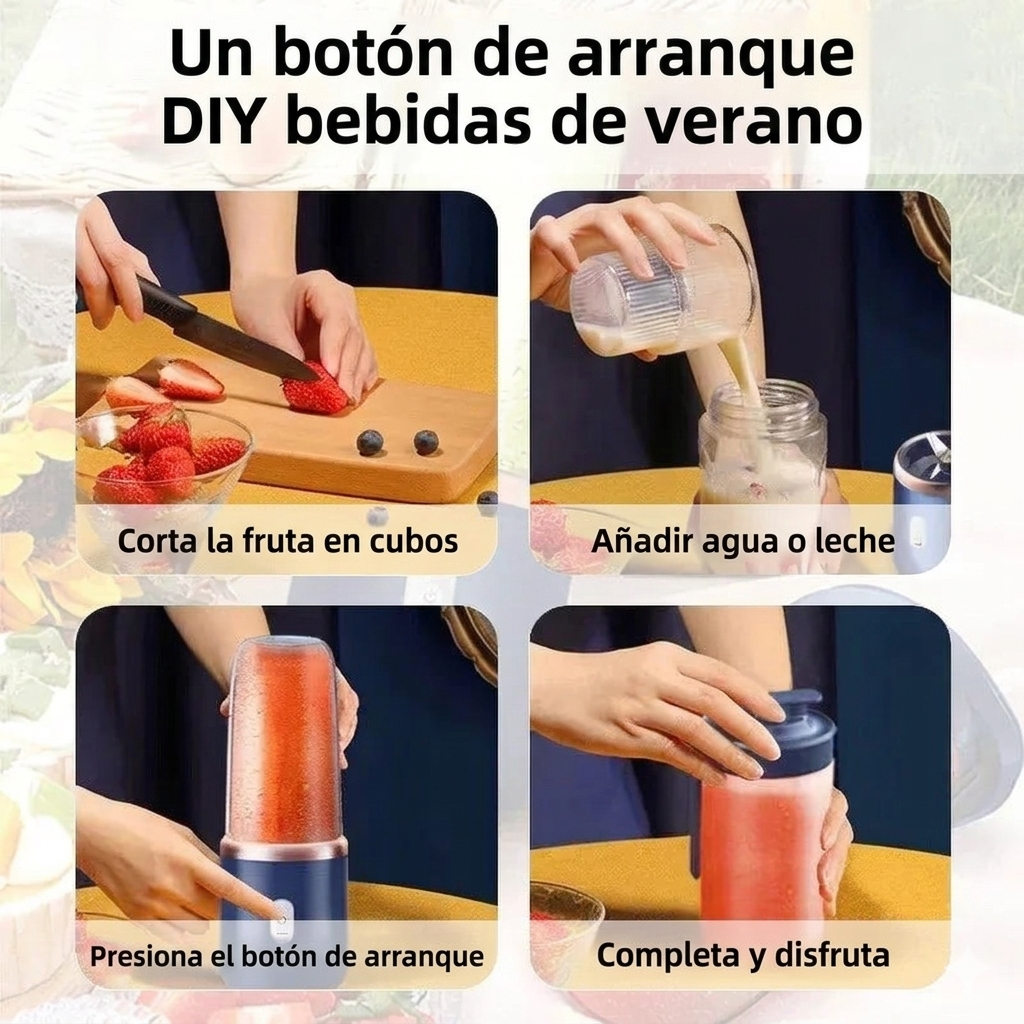 Un botón de arranque DIY bebidas de verano

Corta la fruta en cubos

Añadir agua o leche

Presiona el botón de arranque

Completa y disfruta